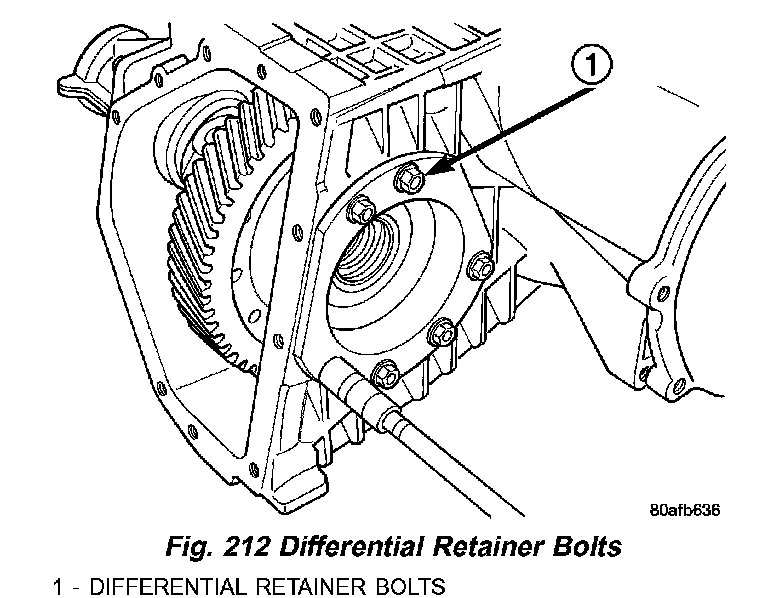 1

80afb636

Fig. 212 Differential Retainer Bolts

1 - DIFFERENTIAL RETAINER BOLTS