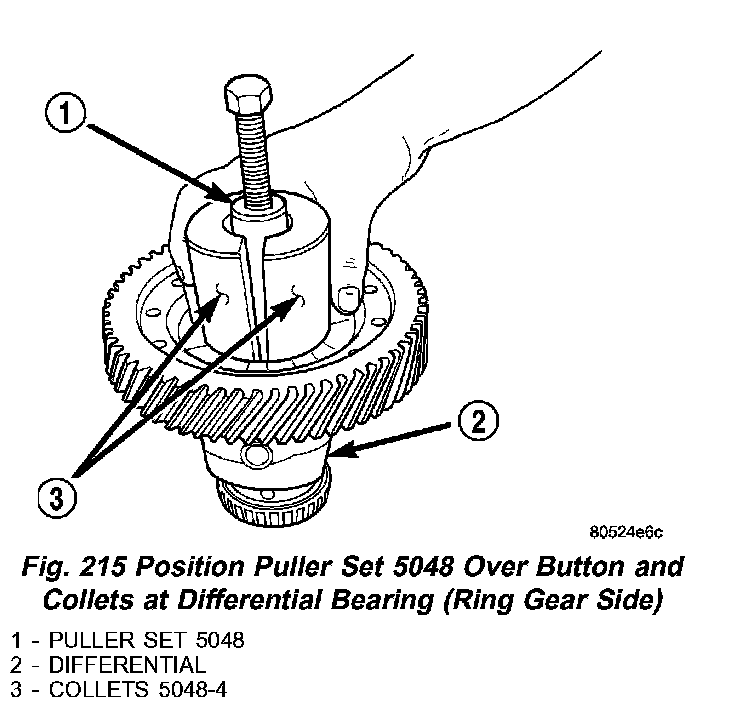 1

2

3

80524e6c

Fig. 215 Position Puller Set 5048 Over Button and Collets at Differential Bearing (Ring Gear Side)

1 - PULLER SET 5048
2 - DIFFERENTIAL
3 - COLLETS 5048-4