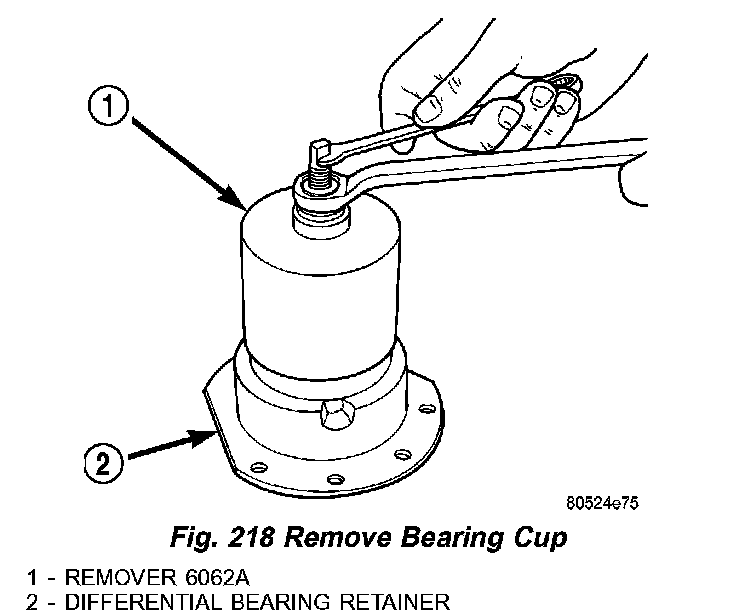 1

2

80524e75

Fig. 218 Remove Bearing Cup

1 - REMOVER 6062A
2 - DIFFERENTIAL BEARING RETAINER