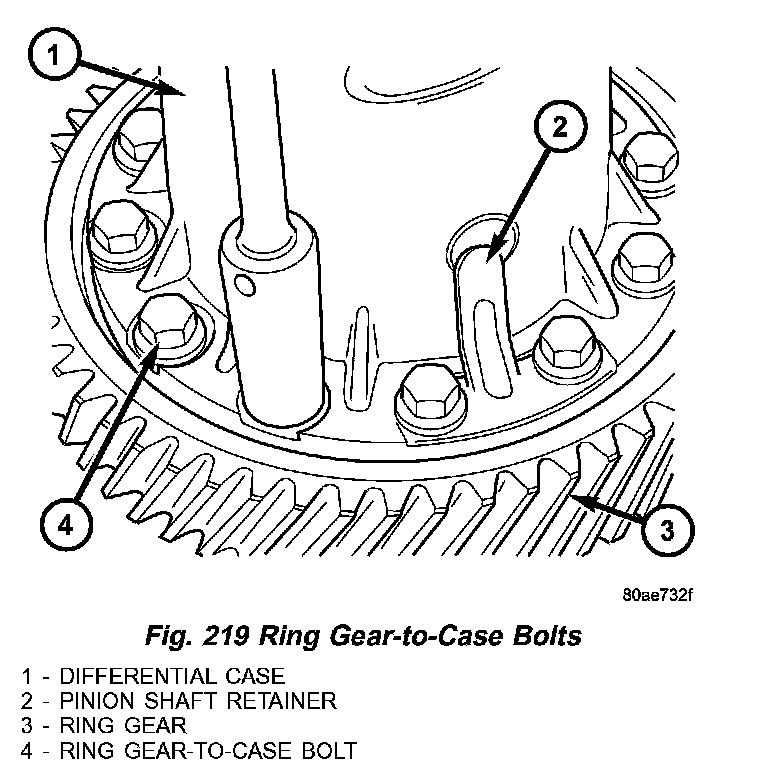 1
2
4
3
80ae732f

Fig. 219 Ring Gear-to-Case Bolts

1 - DIFFERENTIAL CASE
2 - PINION SHAFT RETAINER
3 - RING GEAR
4 - RING GEAR-TO-CASE BOLT