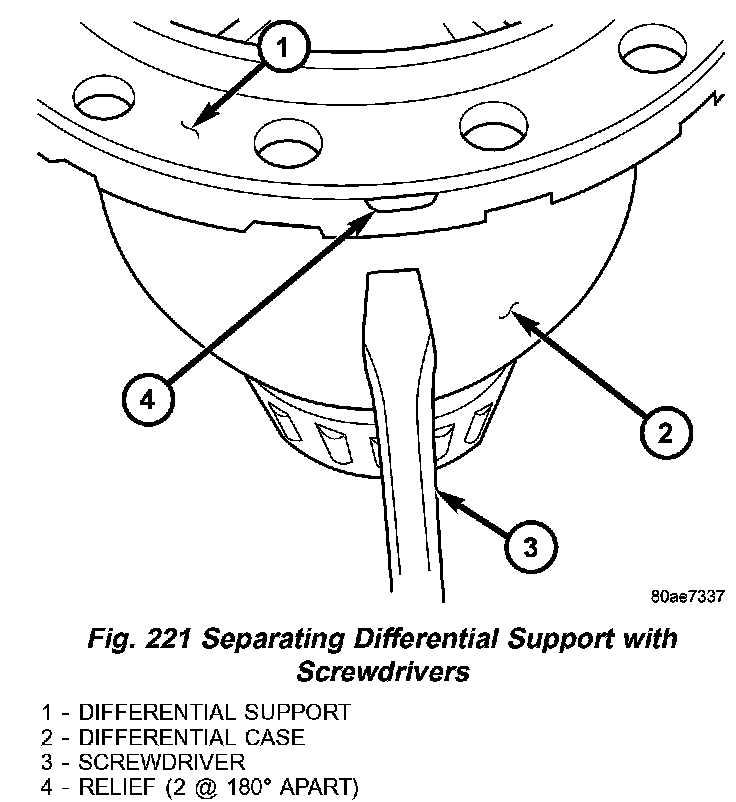 1

4

2

3

80ae7337

Fig. 221 Separating Differential Support with Screwdrivers

1 - DIFFERENTIAL SUPPORT
2 - DIFFERENTIAL CASE
3 - SCREWDRIVER
4 - RELIEF (2 @ 180° APART)