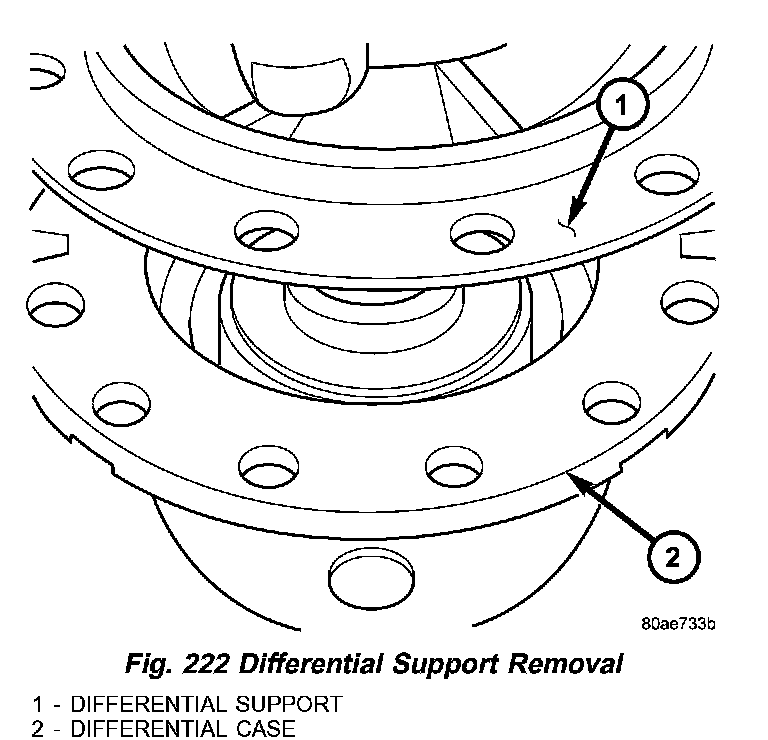 1
2
80ae733b
Fig. 222 Differential Support Removal
1 - DIFFERENTIAL SUPPORT
2 - DIFFERENTIAL CASE