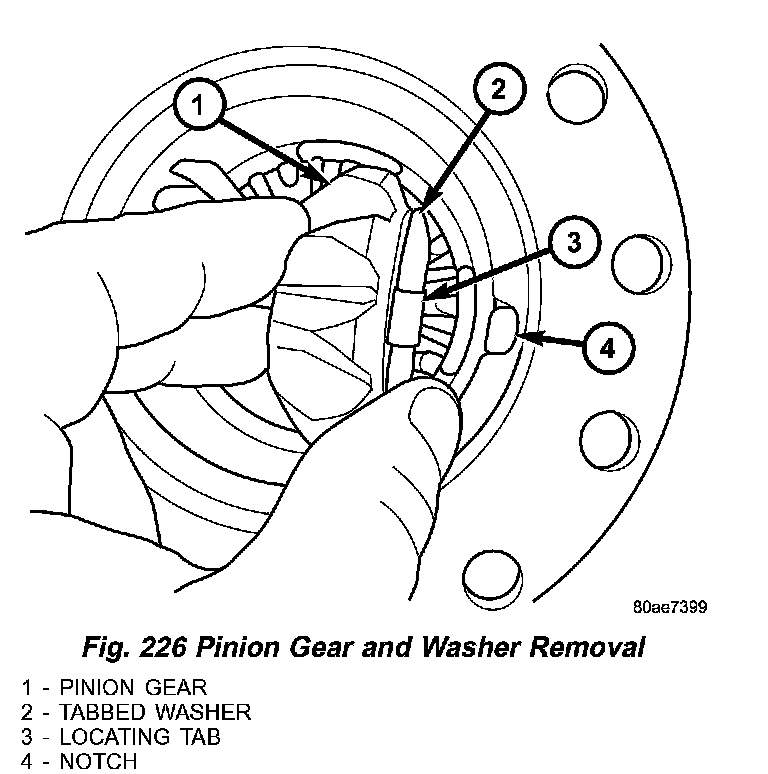 1
2
3
4

80ae7399

Fig. 226 Pinion Gear and Washer Removal

1 - PINION GEAR
2 - TABBED WASHER
3 - LOCATING TAB
4 - NOTCH