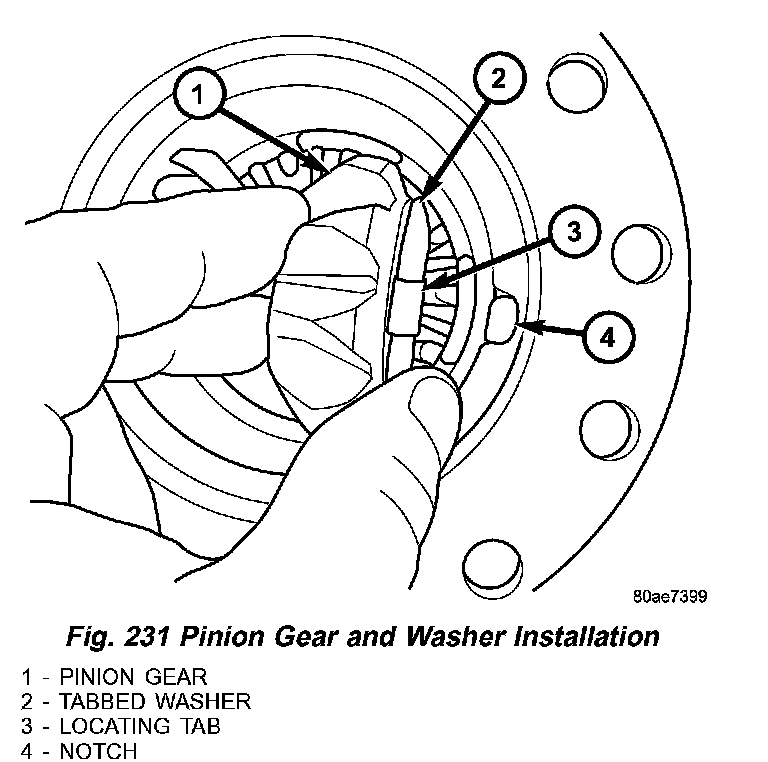 1
2
3
4
80ae7399

Fig. 231 Pinion Gear and Washer Installation

1 - PINION GEAR
2 - TABBED WASHER
3 - LOCATING TAB
4 - NOTCH