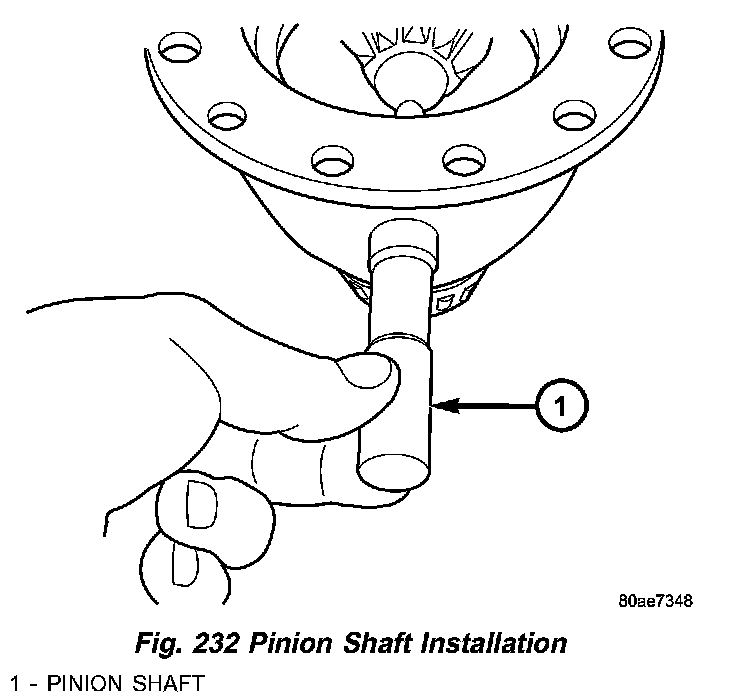 1

80ae7348

Fig. 232 Pinion Shaft Installation

1 - PINION SHAFT