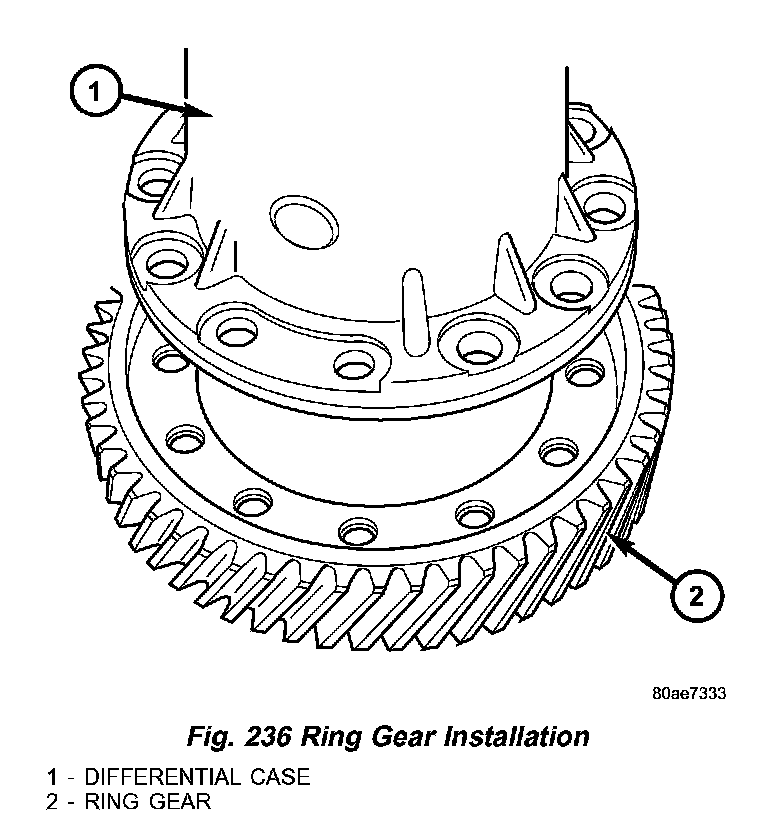 1

2

80ae7333

Fig. 236 Ring Gear Installation

1 - DIFFERENTIAL CASE
2 - RING GEAR