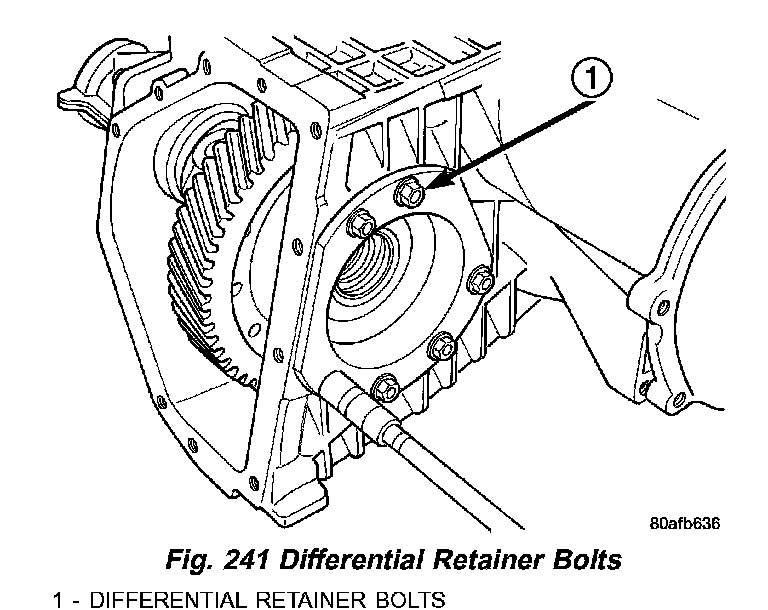 1

80afb636

Fig. 241 Differential Retainer Bolts

1 - DIFFERENTIAL RETAINER BOLTS