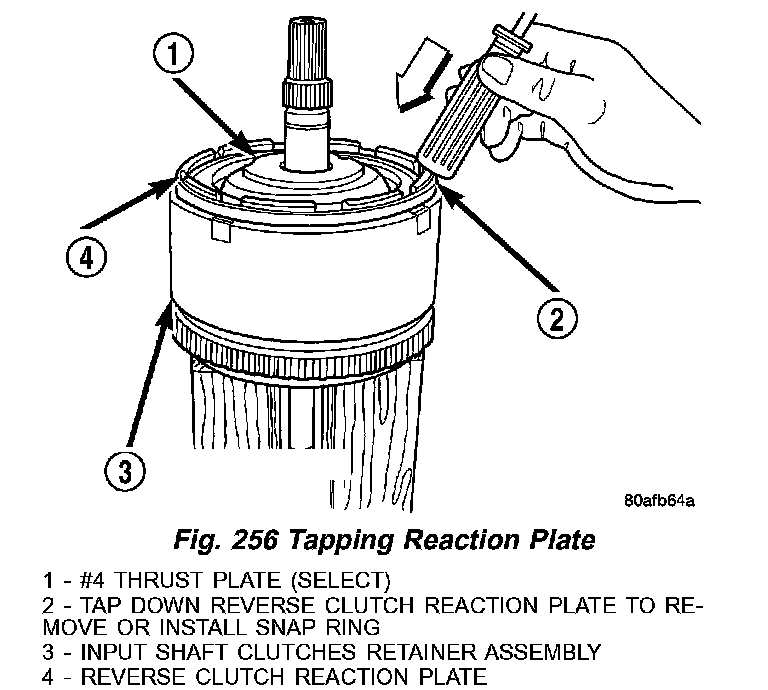 1

4

2

3

80afb64a

Fig. 256 Tapping Reaction Plate

1 - #4 THRUST PLATE (SELECT)
2 - TAP DOWN REVERSE CLUTCH REACTION PLATE TO REMOVE OR INSTALL SNAP RING
3 - INPUT SHAFT CLUTCHES RETAINER ASSEMBLY
4 - REVERSE CLUTCH REACTION PLATE