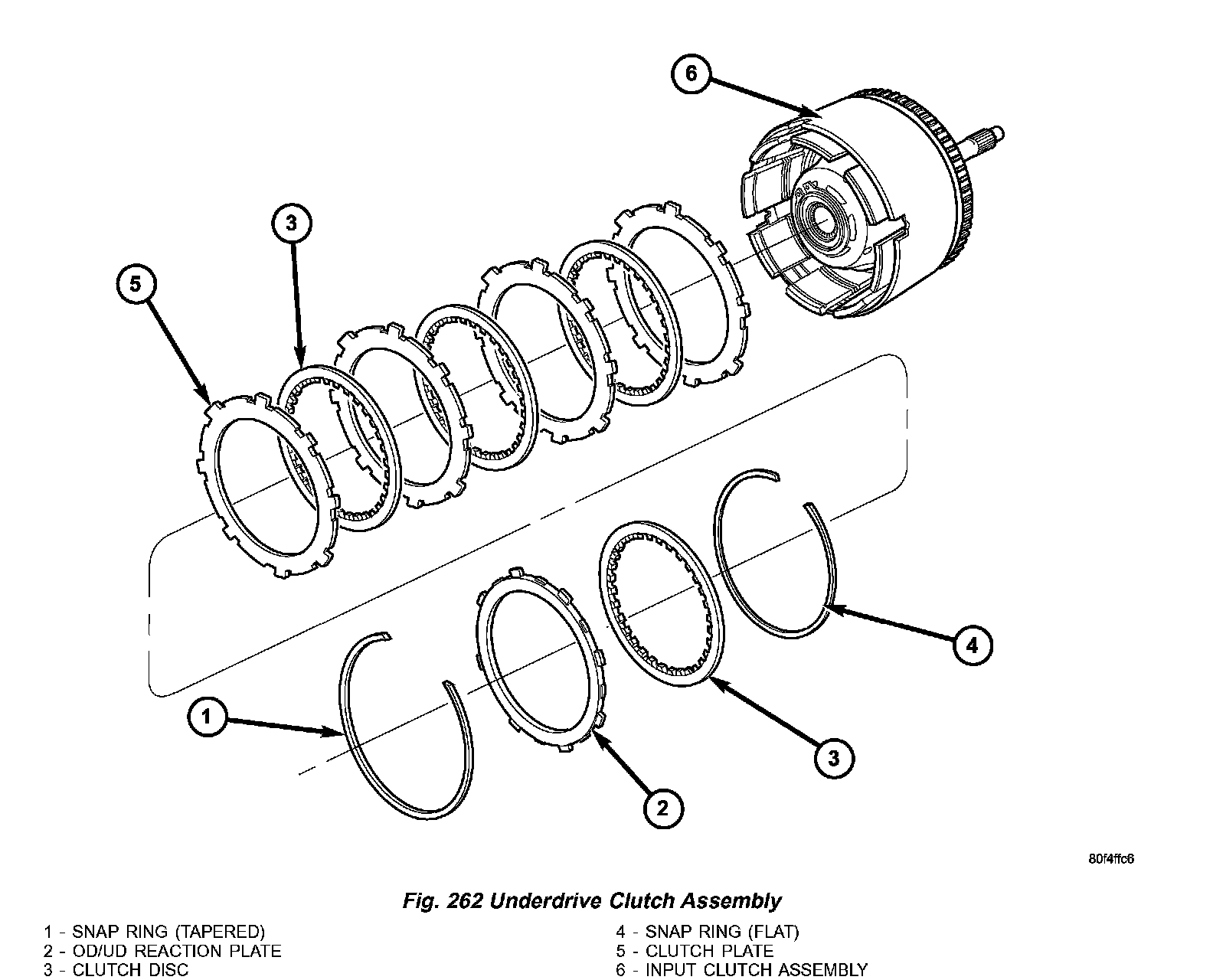 6

3

5

4

1

3

2

80f4ffc6

Fig. 262 Underdrive Clutch Assembly

1 - SNAP RING (TAPERED)
2 - OD/UD REACTION PLATE
3 - CLUTCH DISC

4 - SNAP RING (FLAT)
5 - CLUTCH PLATE
6 - INPUT CLUTCH ASSEMBLY