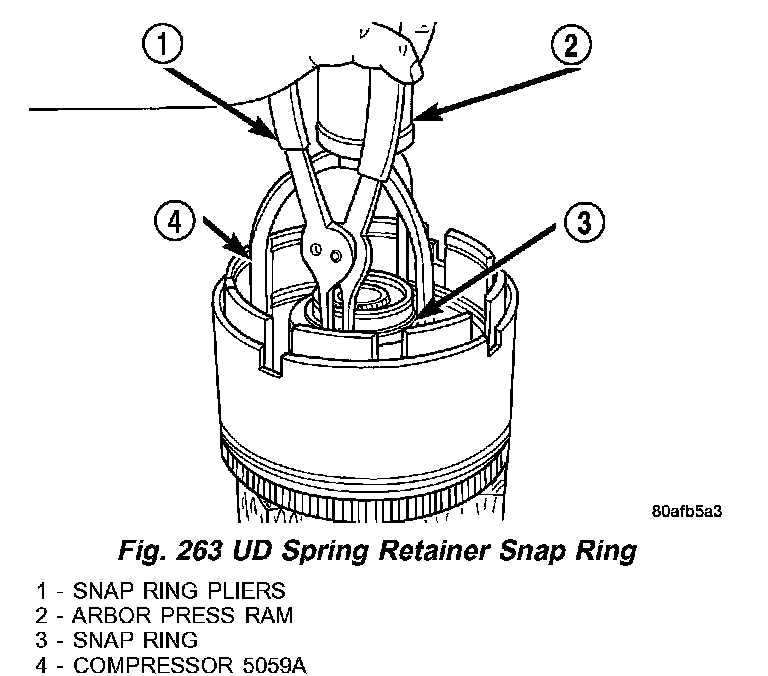 1

2

4

3

80afb5a3

Fig. 263 UD Spring Retainer Snap Ring

1 - SNAP RING PLIERS
2 - ARBOR PRESS RAM
3 - SNAP RING
4 - COMPRESSOR 5059A