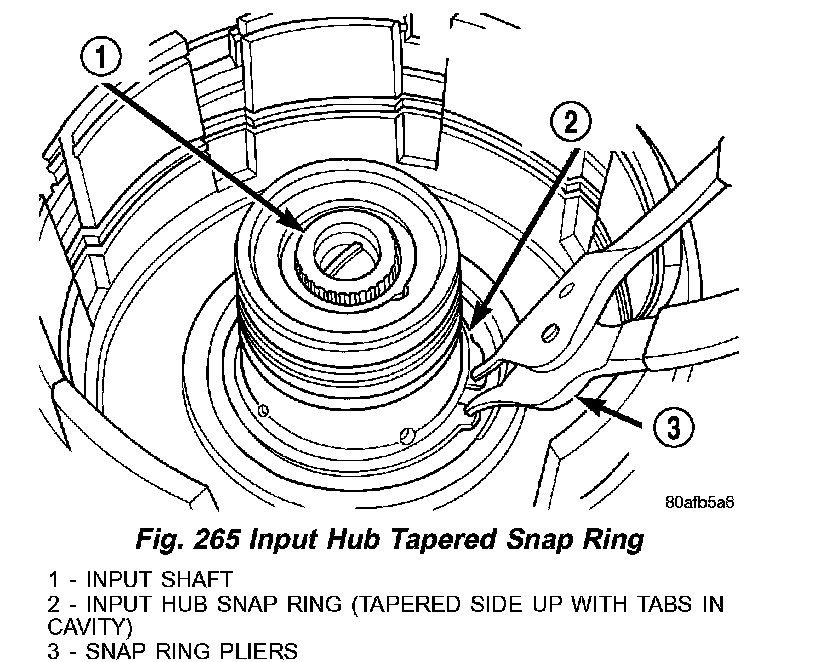 1

2

3

80afb5a8

Fig. 265 Input Hub Tapered Snap Ring

1 - INPUT SHAFT
2 - INPUT HUB SNAP RING (TAPERED SIDE UP WITH TABS IN CAVITY)
3 - SNAP RING PLIERS