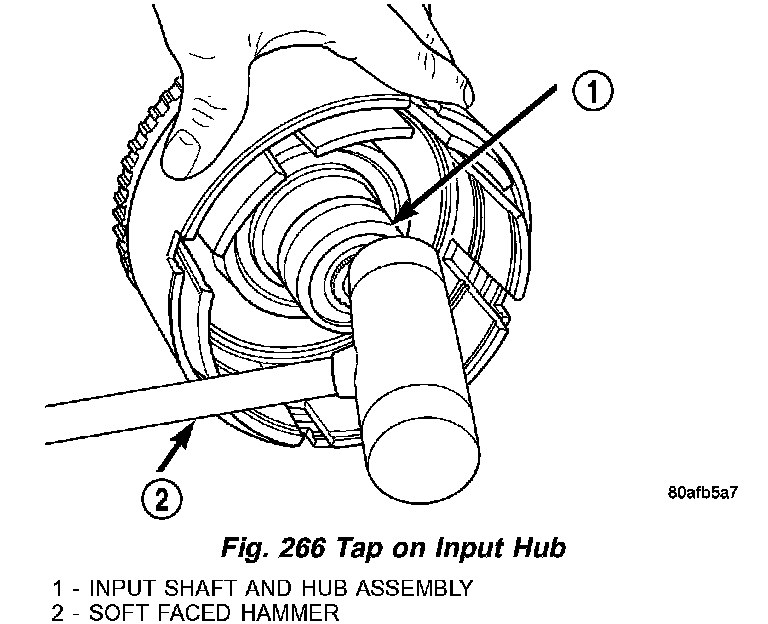 1

2

80afb5a7

Fig. 266 Tap on Input Hub

1 - INPUT SHAFT AND HUB ASSEMBLY
2 - SOFT FACED HAMMER