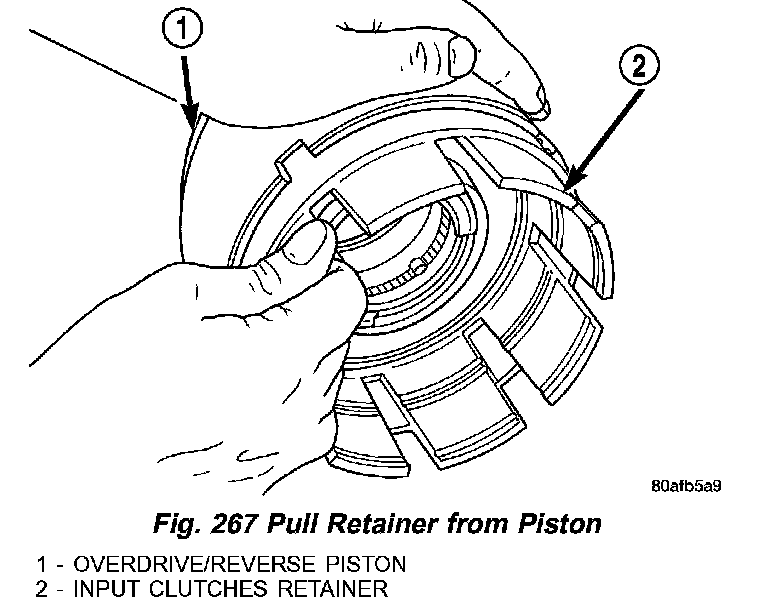 1

2

80afb5a9

Fig. 267 Pull Retainer from Piston

1 - OVERDRIVE/REVERSE PISTON
2 - INPUT CLUTCHES RETAINER