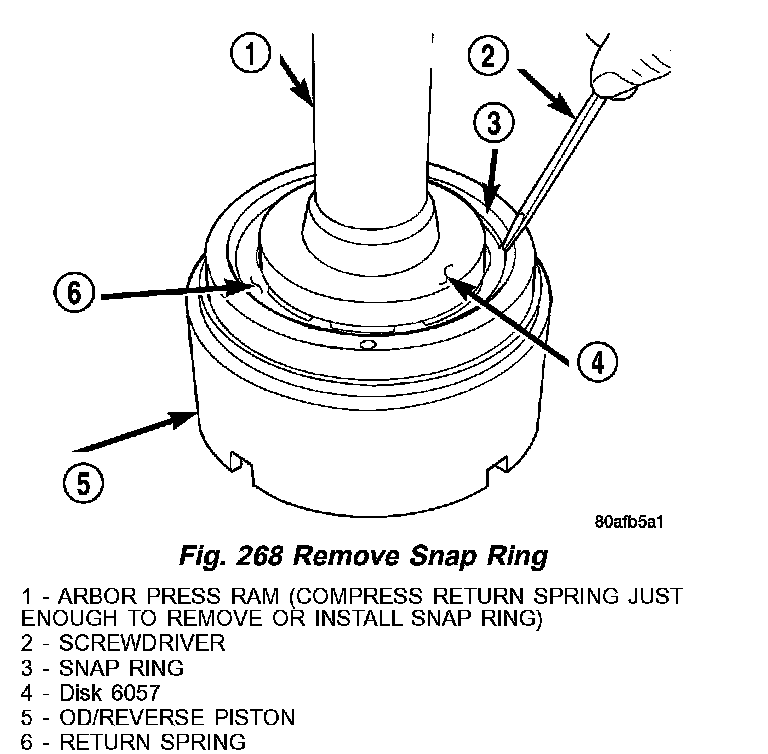 1
2
3
6
4
5
80afb5a1

Fig. 268 Remove Snap Ring

1 - ARBOR PRESS RAM (COMPRESS RETURN SPRING JUST ENOUGH TO REMOVE OR INSTALL SNAP RING)
2 - SCREWDRIVER
3 - SNAP RING
4 - Disk 6057
5 - OD/REVERSE PISTON
6 - RETURN SPRING