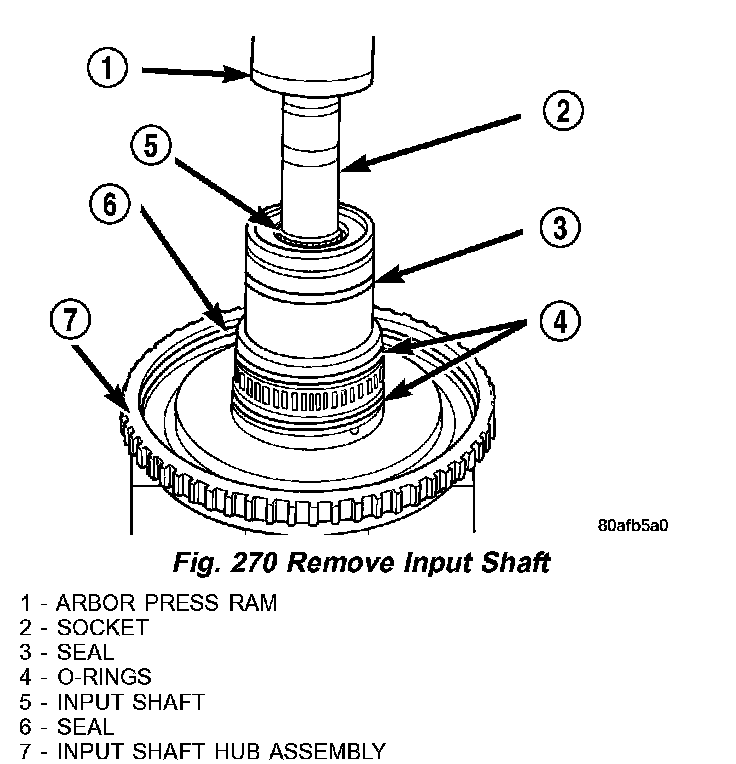 1

2

5

6

3

7

4

80afb5a0

Fig. 270 Remove Input Shaft

1 - ARBOR PRESS RAM
2 - SOCKET
3 - SEAL
4 - O-RINGS
5 - INPUT SHAFT
6 - SEAL
7 - INPUT SHAFT HUB ASSEMBLY