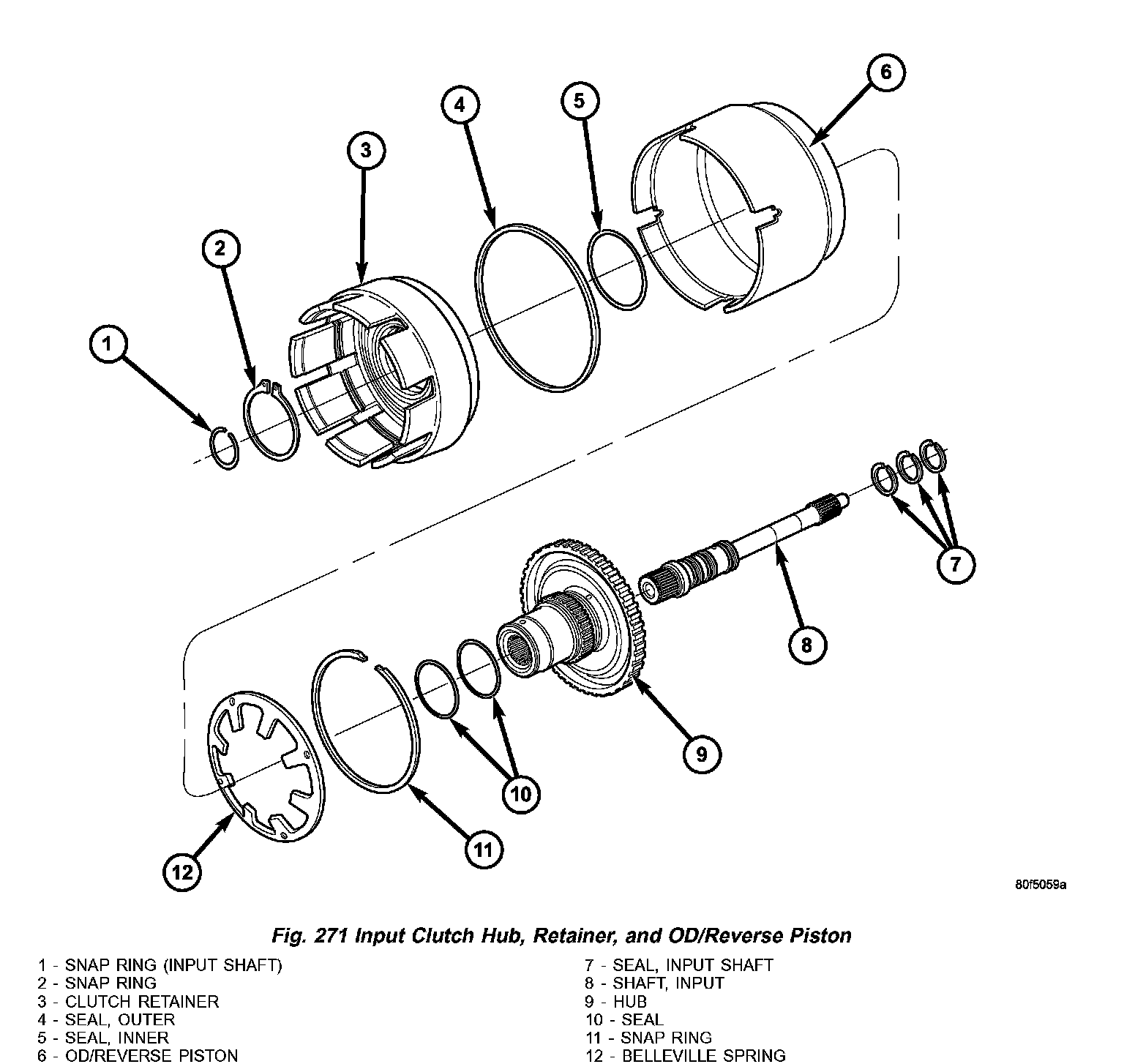 6

4

5

3

2

1

7

8

9

10

11

12

80f5059a

Fig. 271 Input Clutch Hub, Retainer, and OD/Reverse Piston

1 - SNAP RING (INPUT SHAFT)
2 - SNAP RING
3 - CLUTCH RETAINER
4 - SEAL, OUTER
5 - SEAL, INNER
6 - OD/REVERSE PISTON

7 - SEAL, INPUT SHAFT
8 - SHAFT, INPUT
9 - HUB
10 - SEAL
11 - SNAP RING
12 - BELLEVILLE SPRING