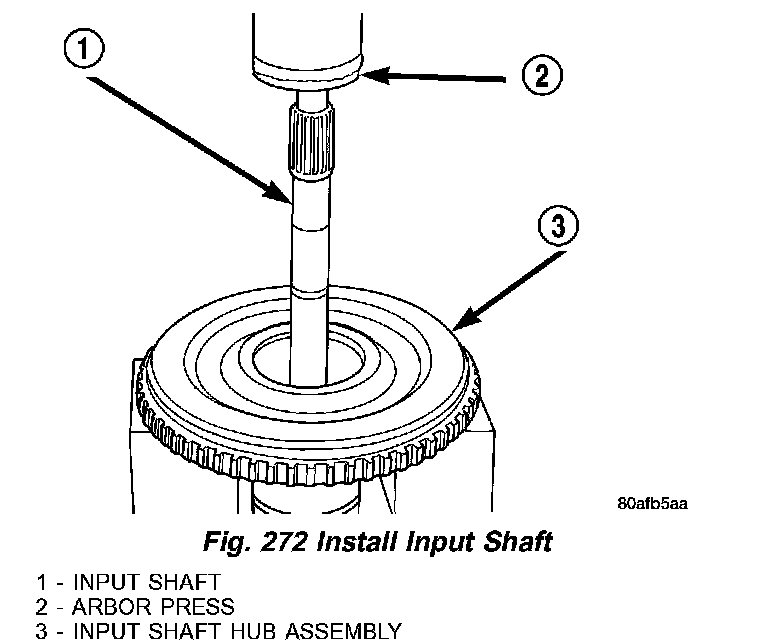 1
2
3

80afb5aa

Fig. 272 Install Input Shaft

1 - INPUT SHAFT
2 - ARBOR PRESS
3 - INPUT SHAFT HUB ASSEMBLY