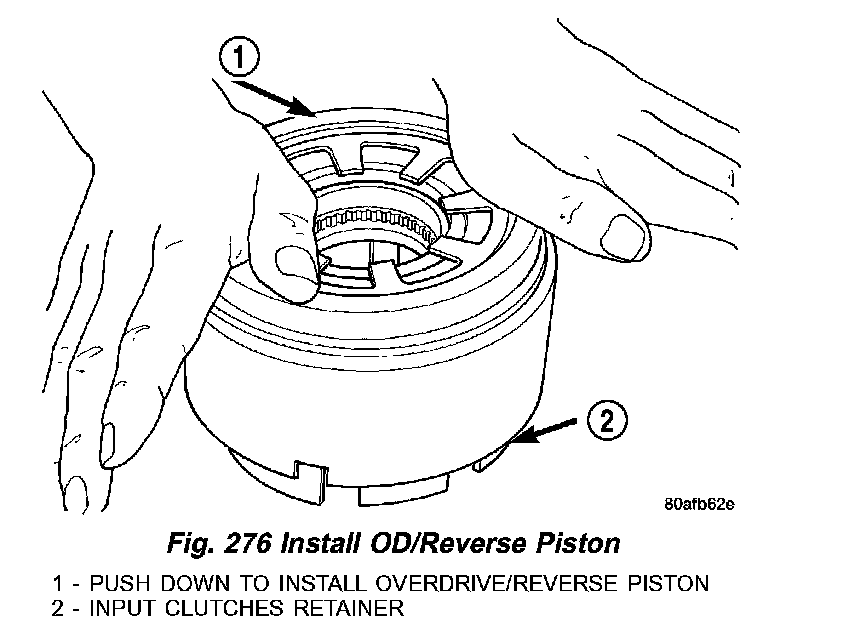 1

2

80afb62e

Fig. 276 Install OD/Reverse Piston

1 - PUSH DOWN TO INSTALL OVERDRIVE/REVERSE PISTON
2 - INPUT CLUTCHES RETAINER