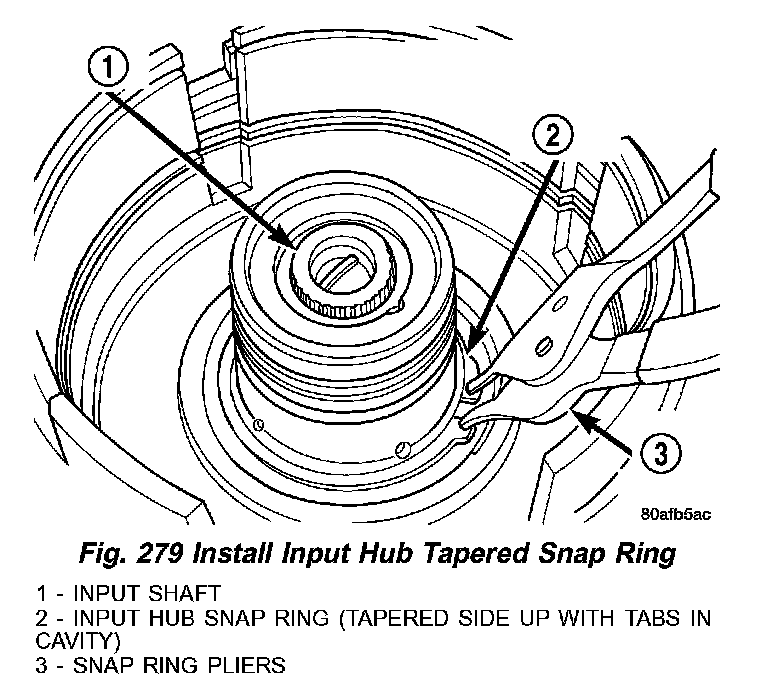 1

2

3

80afb5ac

Fig. 279 Install Input Hub Tapered Snap Ring

1 - INPUT SHAFT
2 - INPUT HUB SNAP RING (TAPERED SIDE UP WITH TABS IN CAVITY)
3 - SNAP RING PLIERS