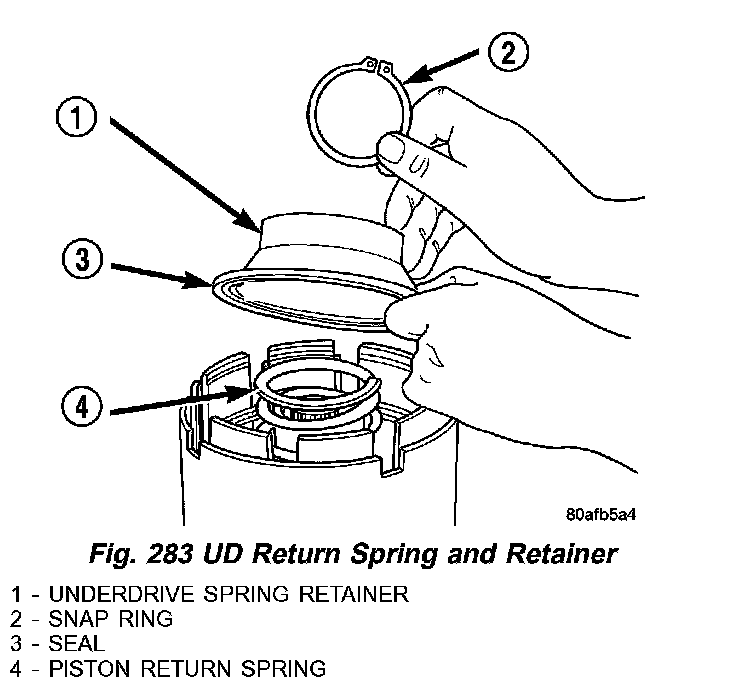 2

1

3

4

80afb5a4

Fig. 283 UD Return Spring and Retainer

1 - UNDERDRIVE SPRING RETAINER
2 - SNAP RING
3 - SEAL
4 - PISTON RETURN SPRING