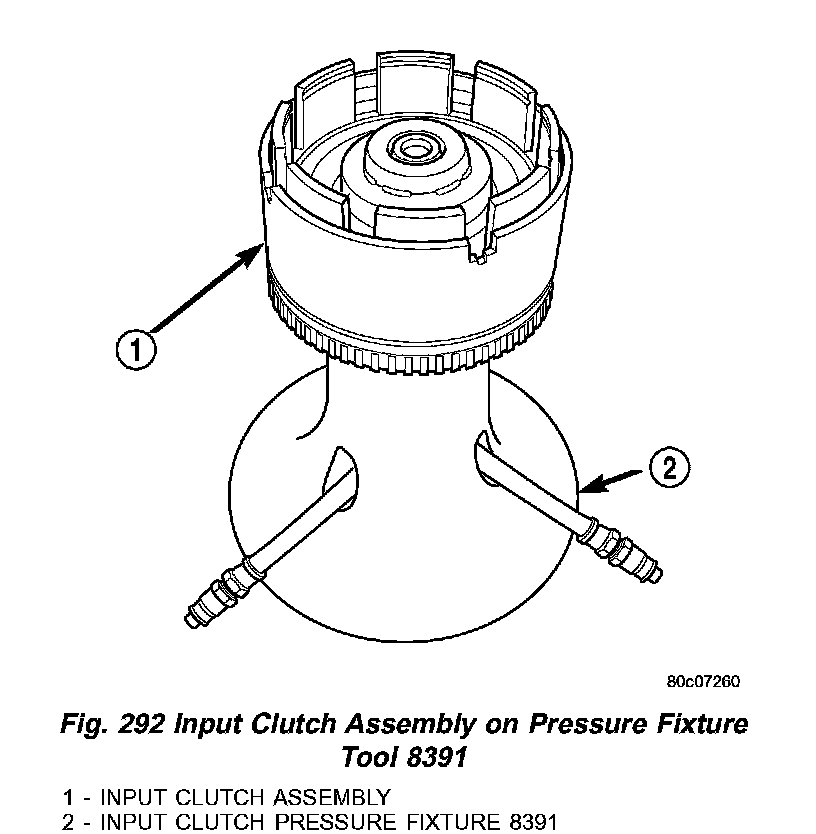 1

2

80c07260

Fig. 292 Input Clutch Assembly on Pressure Fixture Tool 8391

1 - INPUT CLUTCH ASSEMBLY
2 - INPUT CLUTCH PRESSURE FIXTURE 8391