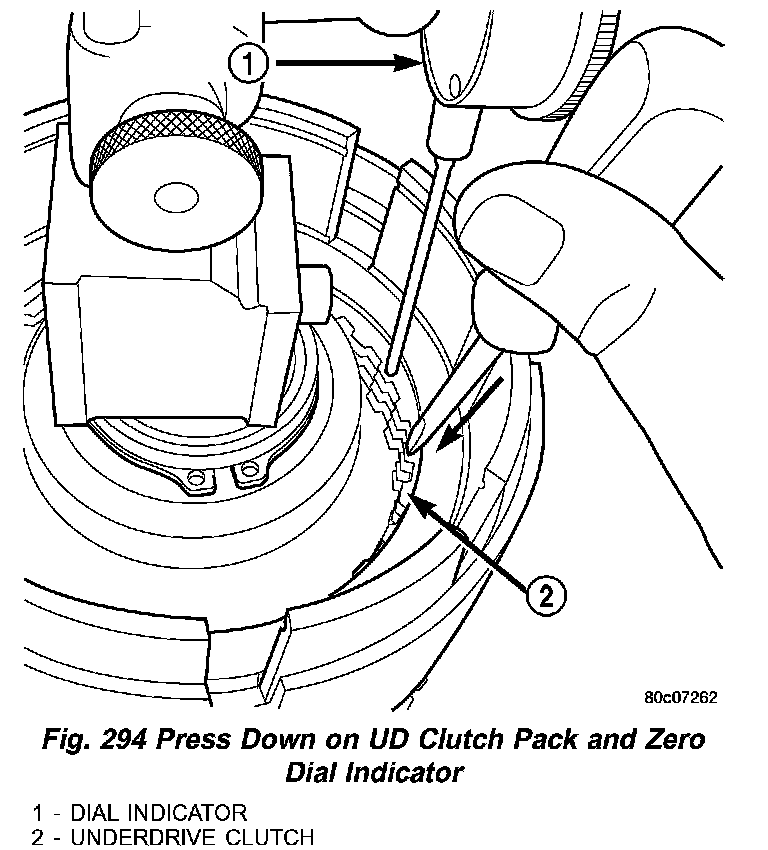 1

2

80c07262

Fig. 294 Press Down on UD Clutch Pack and Zero Dial Indicator

1 - DIAL INDICATOR
2 - UNDERDRIVE CLUTCH