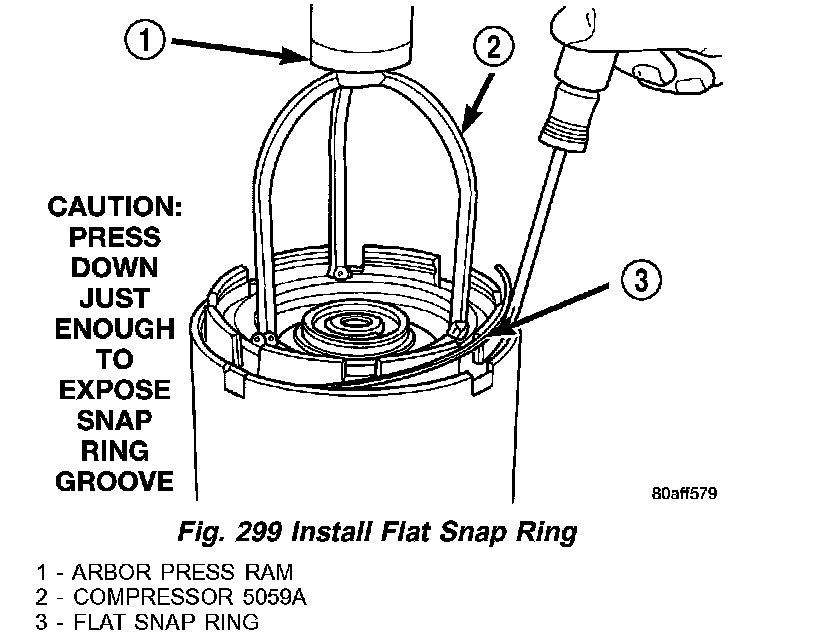 1

2

CAUTION: PRESS DOWN JUST ENOUGH TO EXPOSE SNAP RING GROOVE

3

80aff579

Fig. 299 Install Flat Snap Ring

1 - ARBOR PRESS RAM
2 - COMPRESSOR 5059A
3 - FLAT SNAP RING