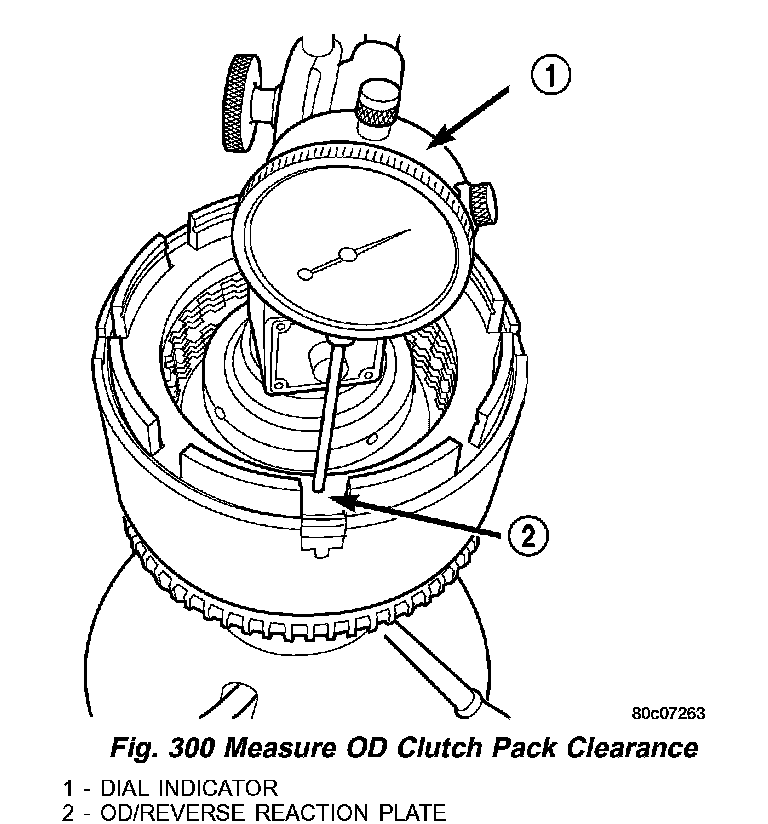 1

2

80c07263

Fig. 300 Measure OD Clutch Pack Clearance

1 - DIAL INDICATOR
2 - OD/REVERSE REACTION PLATE