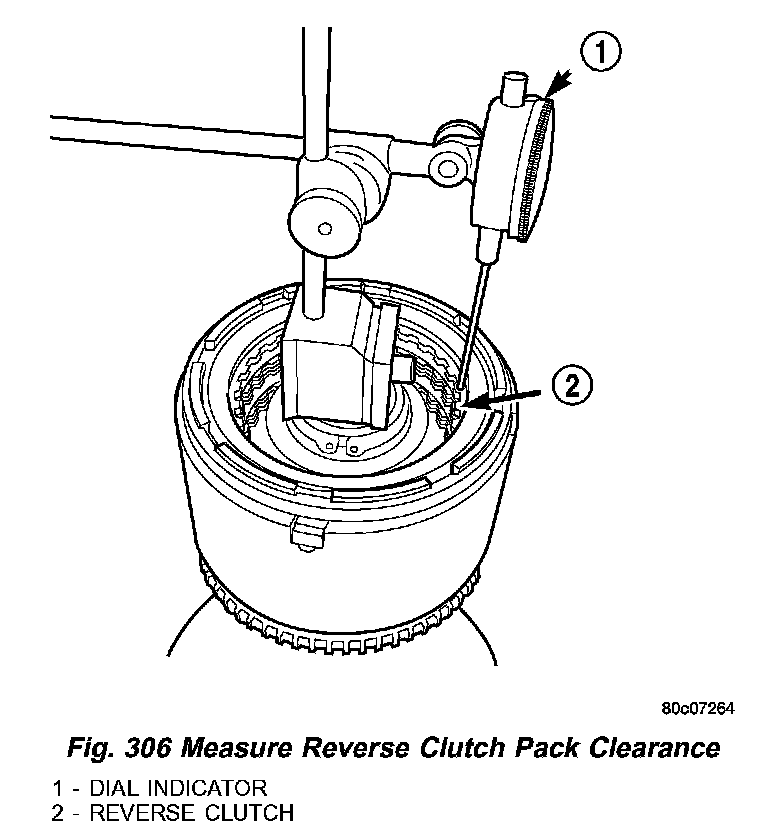 1

2

80c07264

Fig. 306 Measure Reverse Clutch Pack Clearance

1 - DIAL INDICATOR
2 - REVERSE CLUTCH