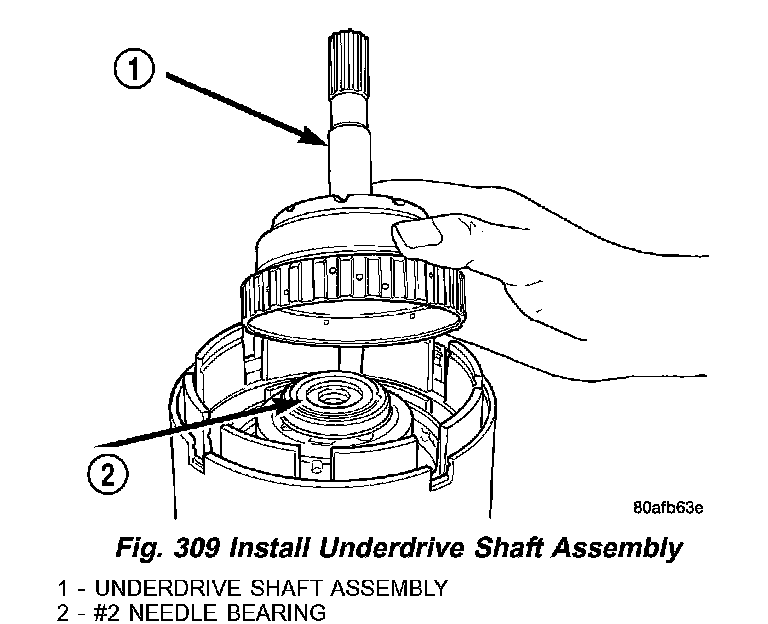 1

2

80afb63e

Fig. 309 Install Underdrive Shaft Assembly

1 - UNDERDRIVE SHAFT ASSEMBLY
2 - #2 NEEDLE BEARING