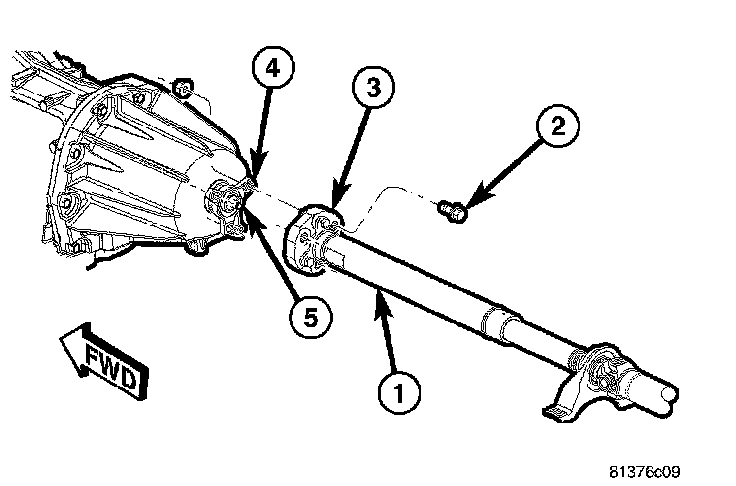 4
3
2
5
1
FWD
81376c09