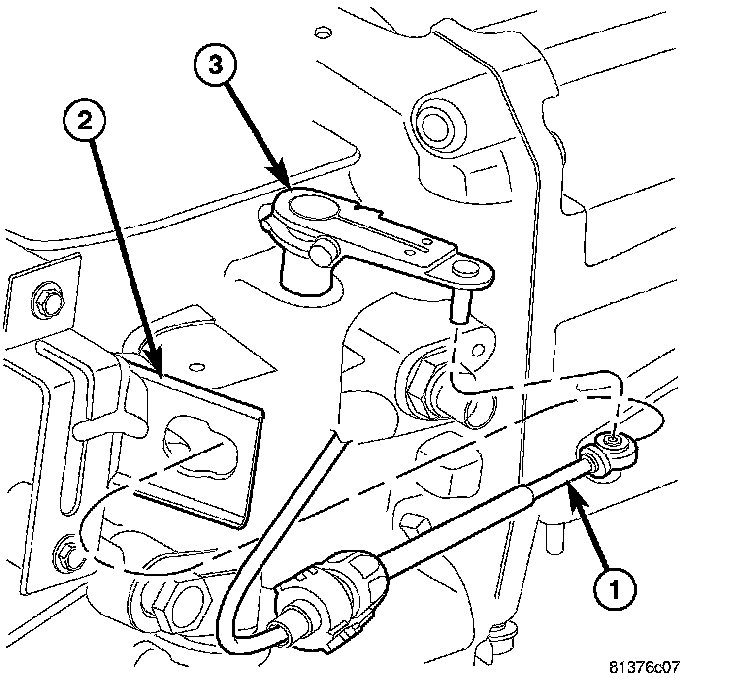 3
2
1
81376c07