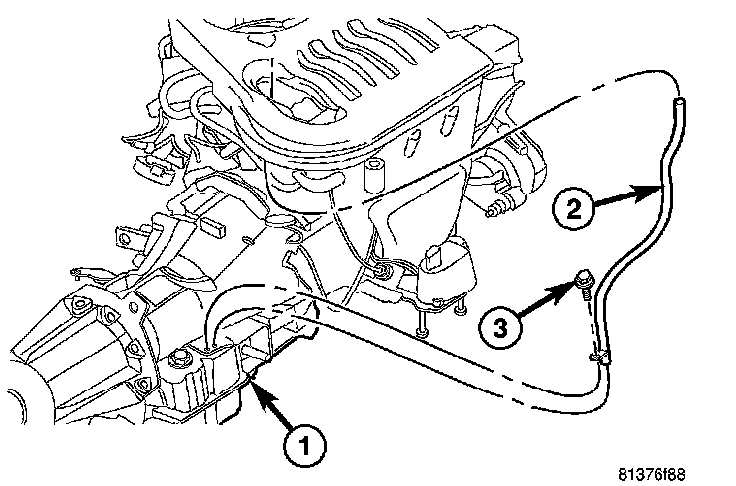 2

3

1

81376f88