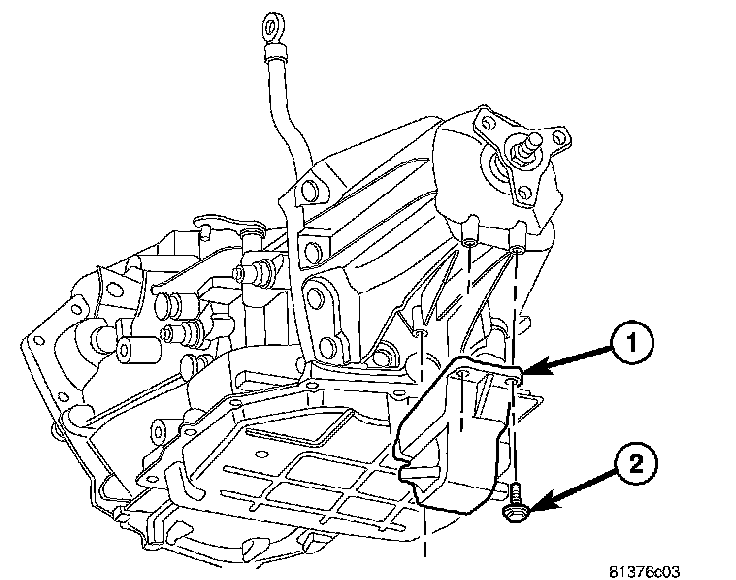 1

2

81376c03