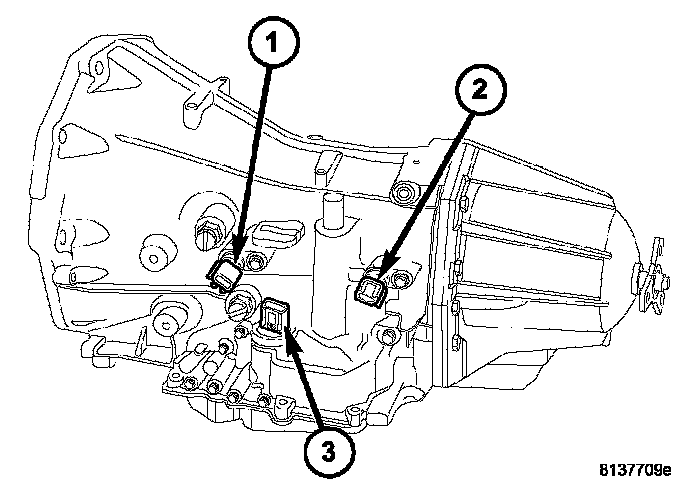 1
2
3
8137709e