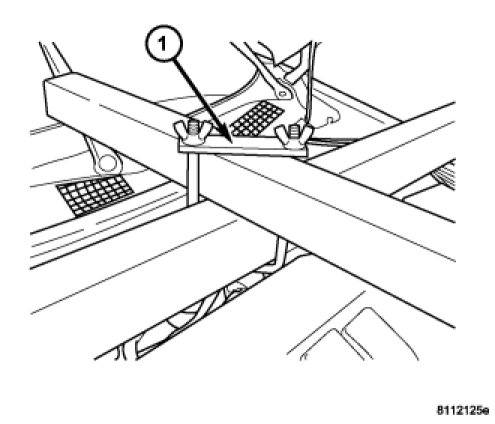 1

8112125e