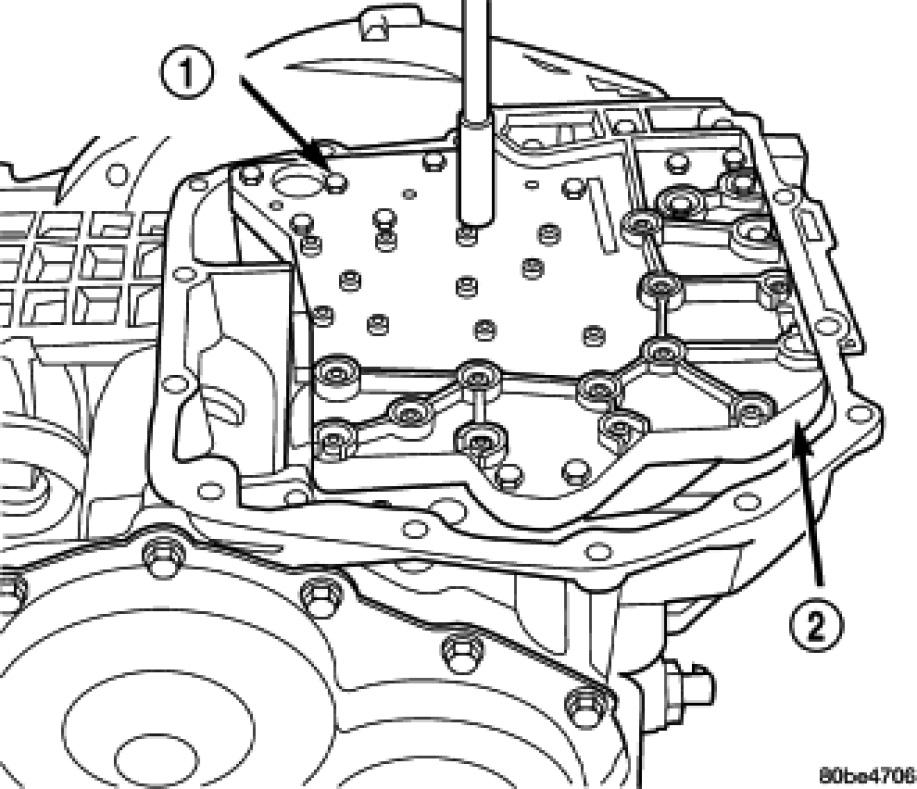 1
2
80be4706