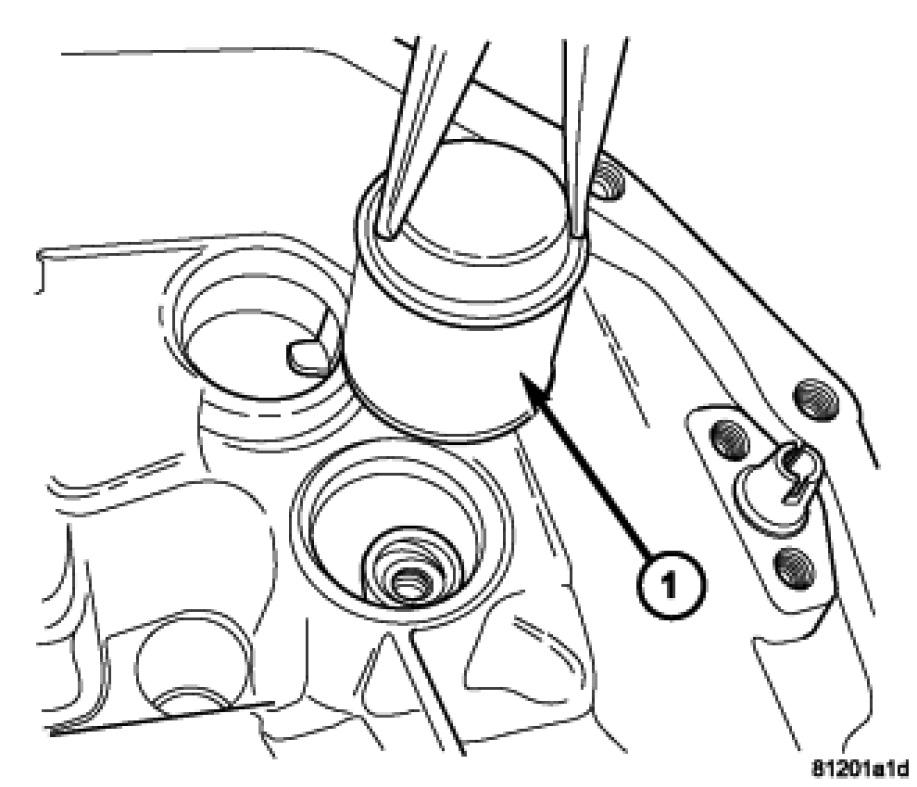 1

81201a1d