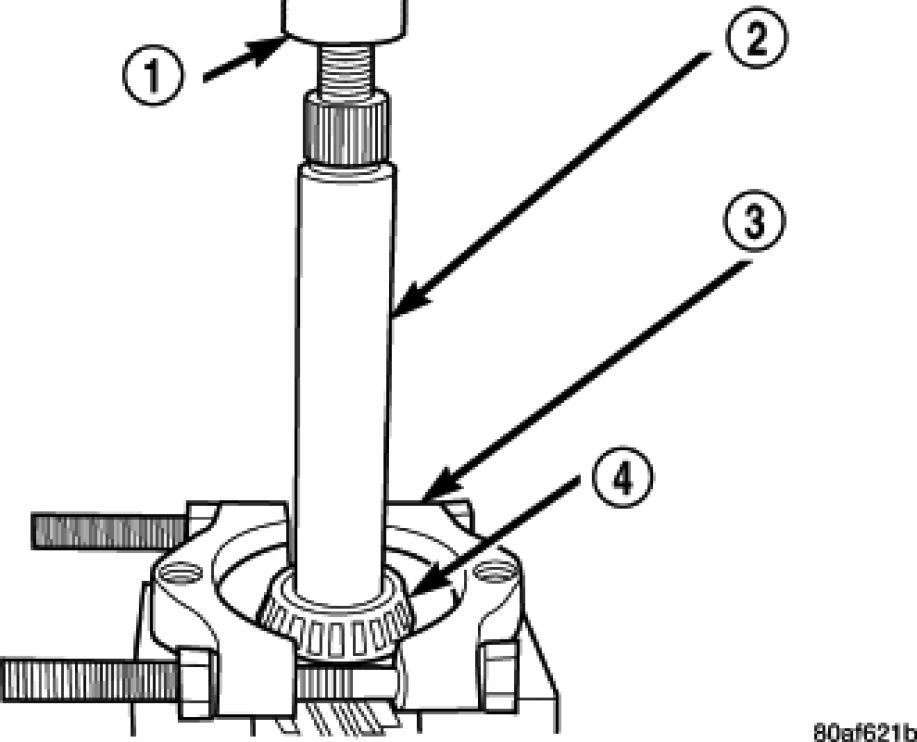 1
2
3
4
80af621b