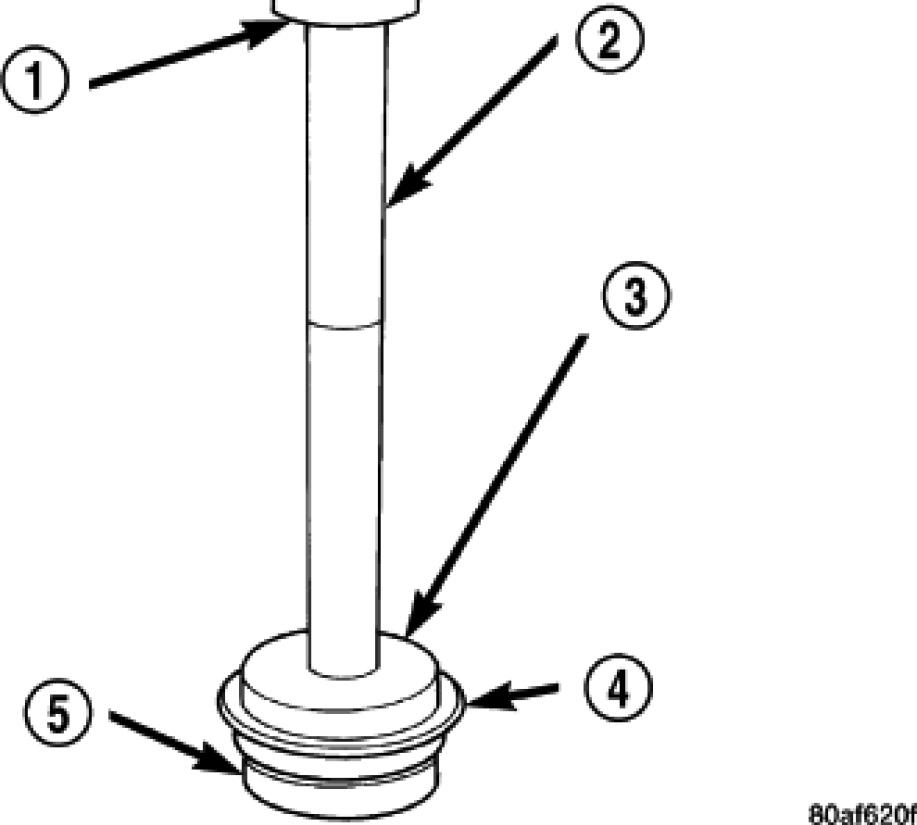 1
2
3
4
5
80af620f