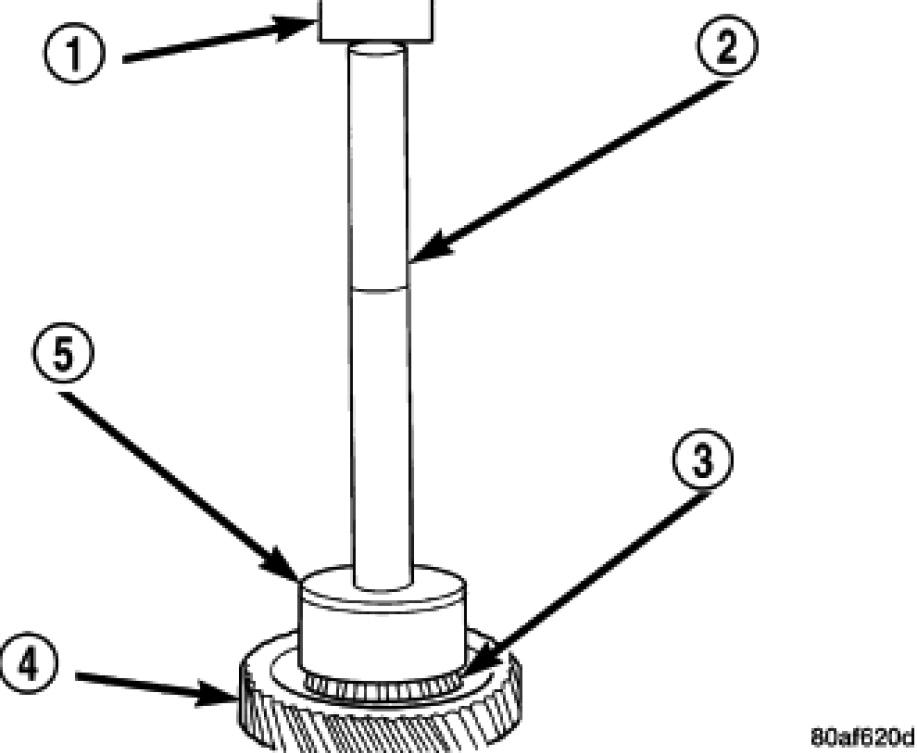 1
2
5
3
4
80af620d