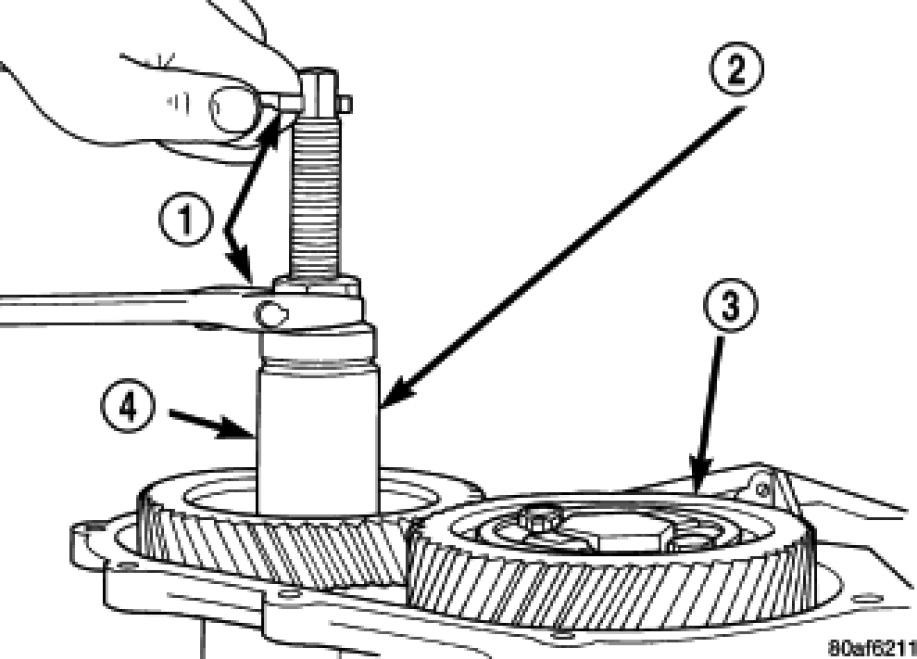 2
1
3
4
80af6211