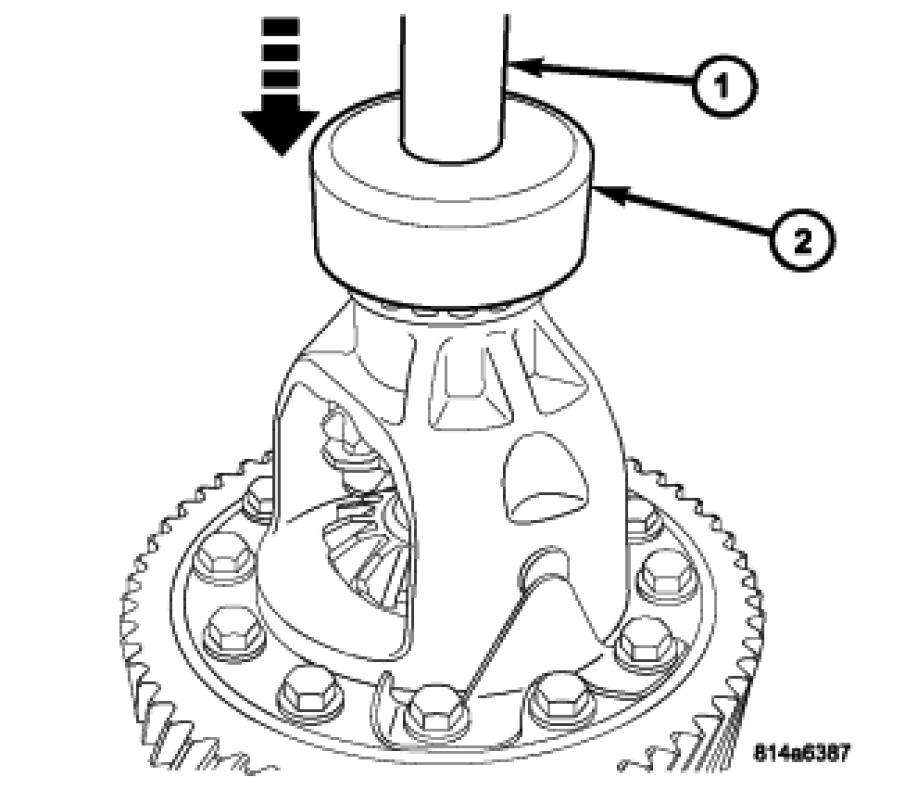 1
2
814a6387