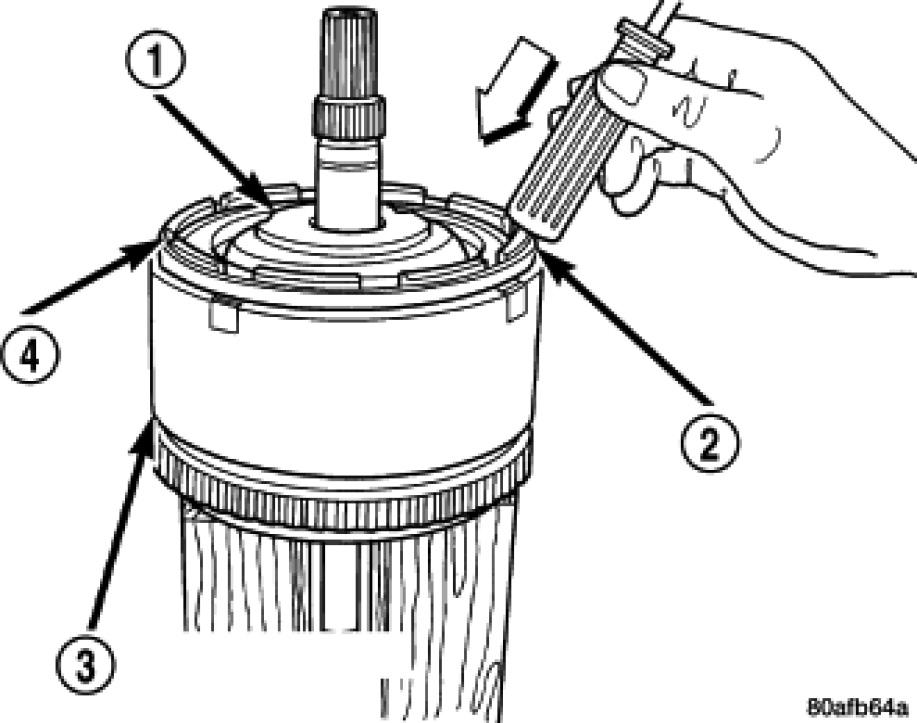 1
4
2
3
80afb64a