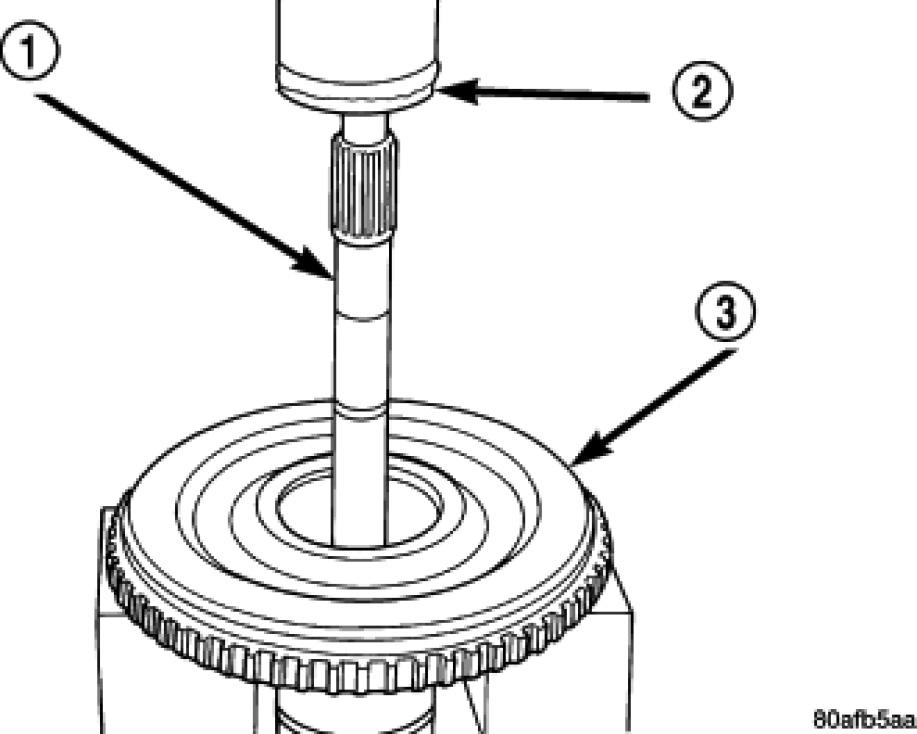 1
2
3
80afb5aa