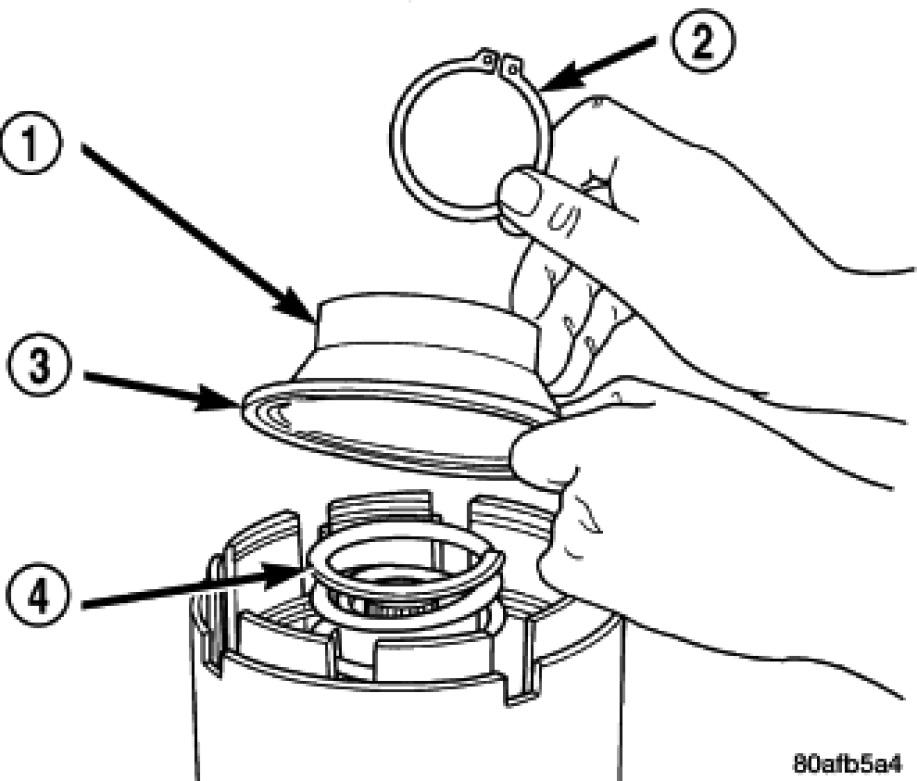 2
1
3
4
80afb5a4