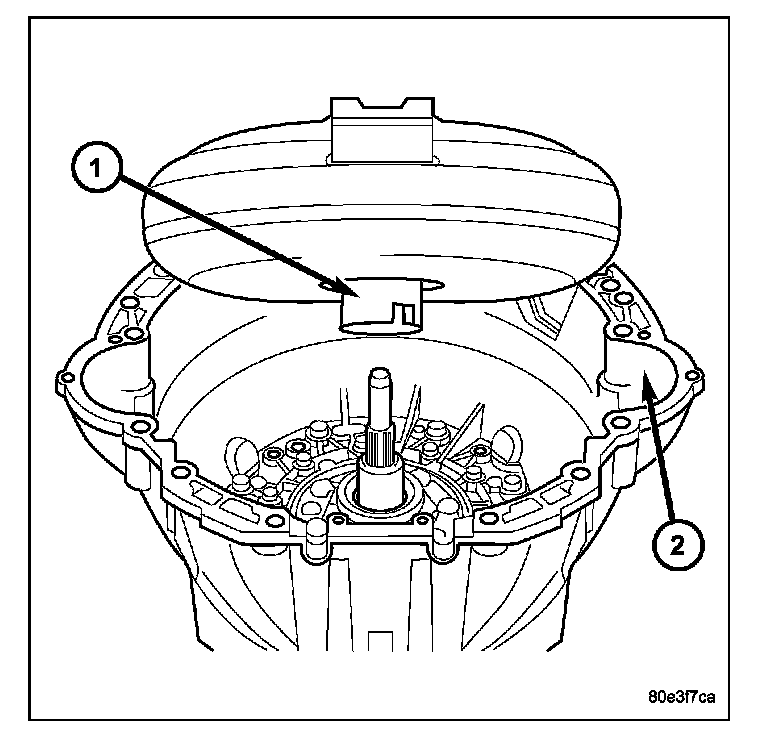 1

2

80e3f7ca