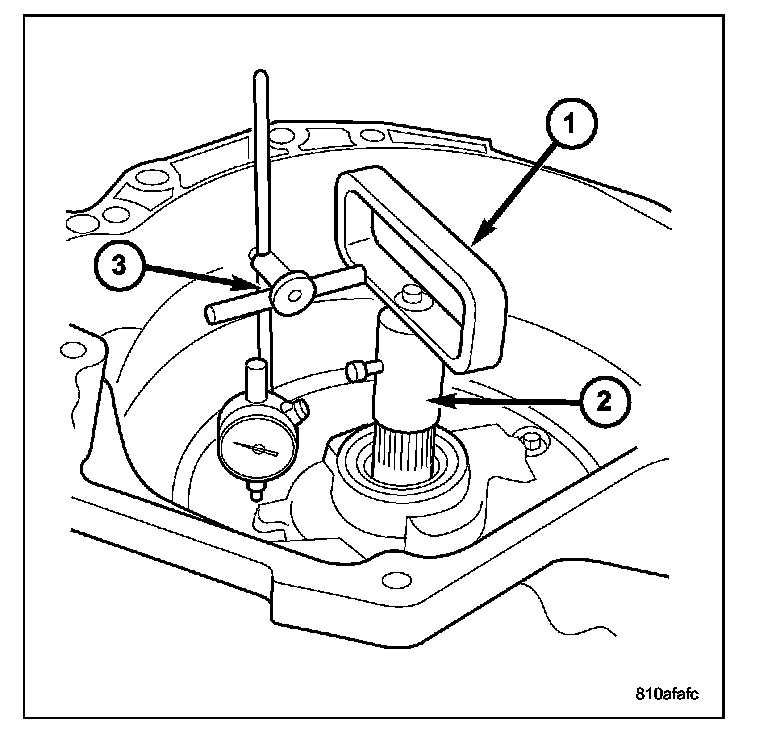 1
3
2
810afafc