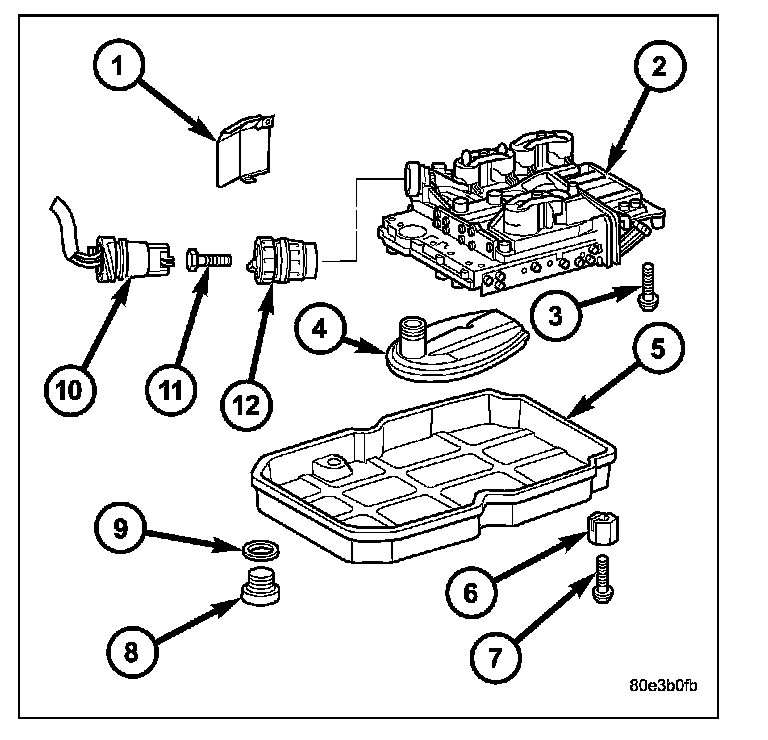 1
2
10
11
12
3
4
5
9
8
6
7
80e3b0fb