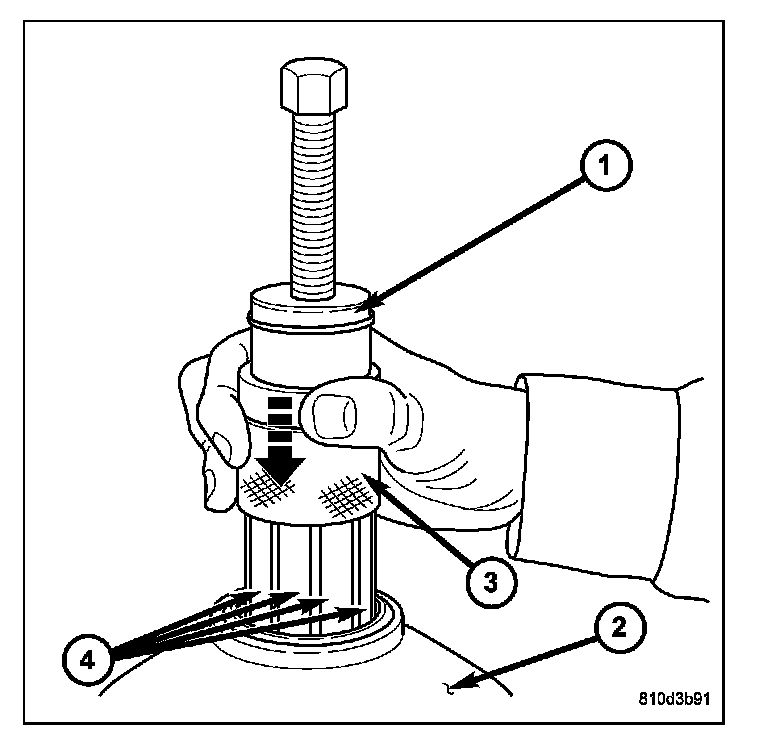 1
3
4
2
810d3b91